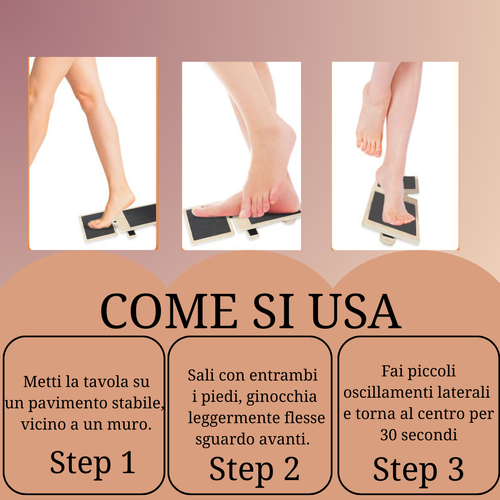 COME SI USA

Metti la tavola su un pavimento stabile, vicino a un muro.

Step 1

Sali con entrambi i piedi, ginocchia leggermente flesse sguardo avanti.

Step 2

Fai piccoli oscillamenti laterali e torna al centro per 30 secondi

Step 3